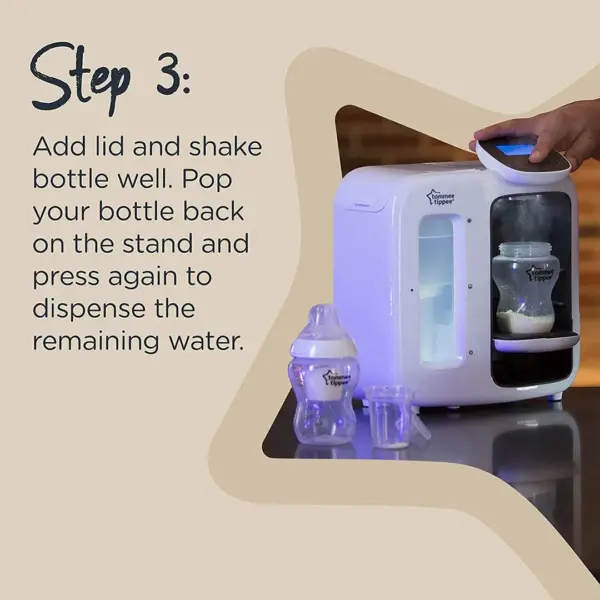 Step 3:

Add lid and shake bottle well. Pop your bottle back on the stand and press again to dispense the remaining water.

tommee tippee

tommee tippee

tommee tippee